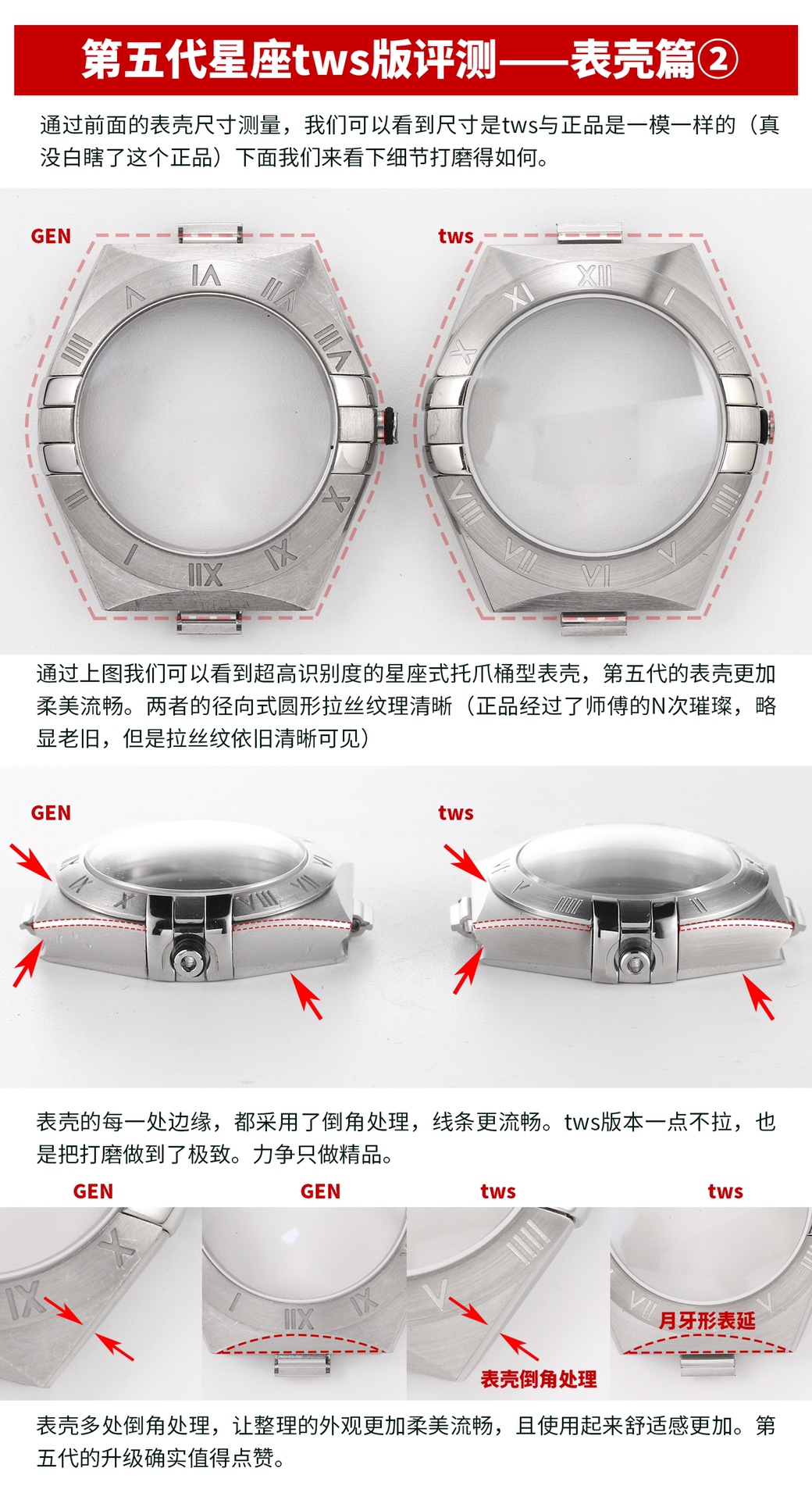 第五代星座tws版评测——表壳篇②

通过前面的表壳尺寸测量，我们可以看到尺寸是tws与正品是一模一样的（真没白瞎了这个正品）下面我们来看下细节打磨得如何。

GEN

tws

通过上图我们可以看到超高识别度的星座式托爪桶型表壳，第五代的表壳更加柔美流畅。两者的径向式圆形拉丝纹理清晰（正品经过了师傅的N次璀璨，略显老旧，但是拉丝纹依旧清晰可见）

GEN

tws

表壳的每一处边缘，都采用了倒角处理，线条更流畅。tws版本一点不拉，也是把打磨做到了极致。力争只做精品。

GEN

GEN

tws

tws

月牙形表延

表壳倒角处理

表壳多处倒角处理，让整理的外观更加柔美流畅，且使用起来舒适感更加。第五代的升级确实值得点赞。