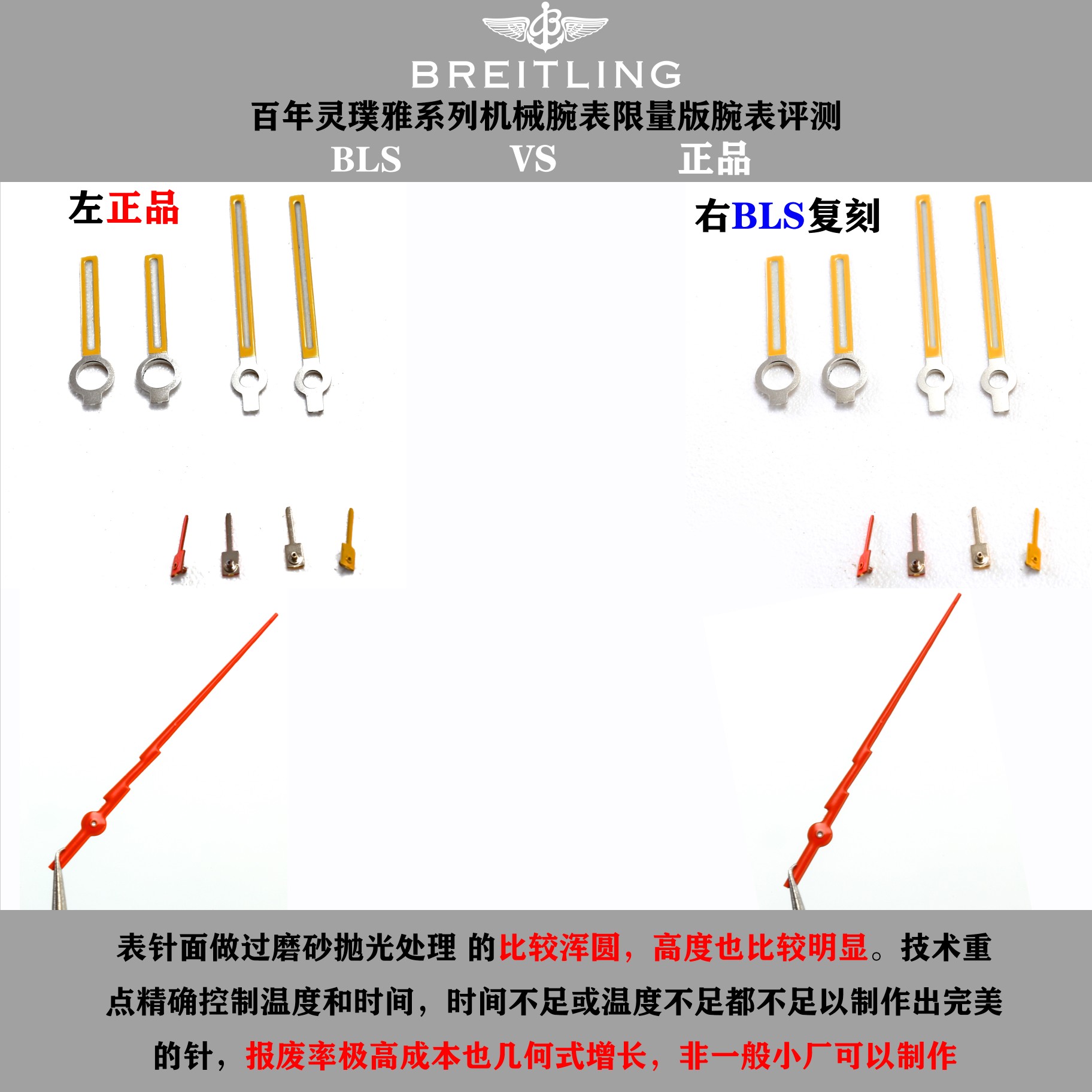 BREITLING
百年灵璞雅系列机械腕表限量版腕表评测
BLS VS 正品

左正品

右BLS复刻

表针面做过磨砂抛光处理 的比较浑圆，高度也比较明显。技术重点精确控制温度和时间，时间不足或温度不足都不足以制作出完美的针，报废率极高成本也几何式增长，非一般小厂可以制作